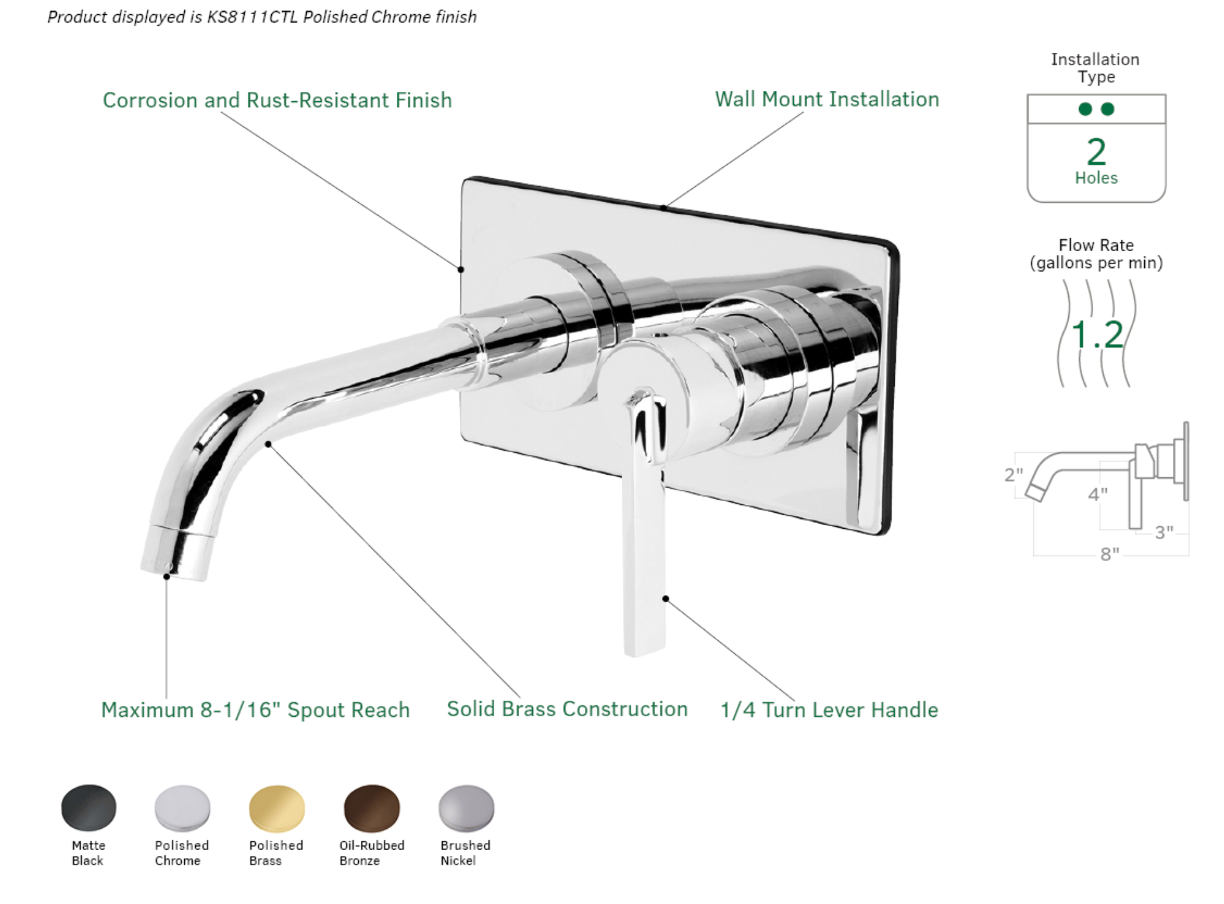 Product displayed is KS8111CTL Polished Chrome finish

Corrosion and Rust-Resistant Finish

Wall Mount Installation

Installation Type

2 Holes

Flow Rate (gallons per min)

1.2

2"

4"

3"

8"

Maximum 8-1/16" Spout Reach

Solid Brass Construction

1/4 Turn Lever Handle

Matte Black

Polished Chrome

Polished Brass

Oil-Rubbed Bronze

Brushed Nickel