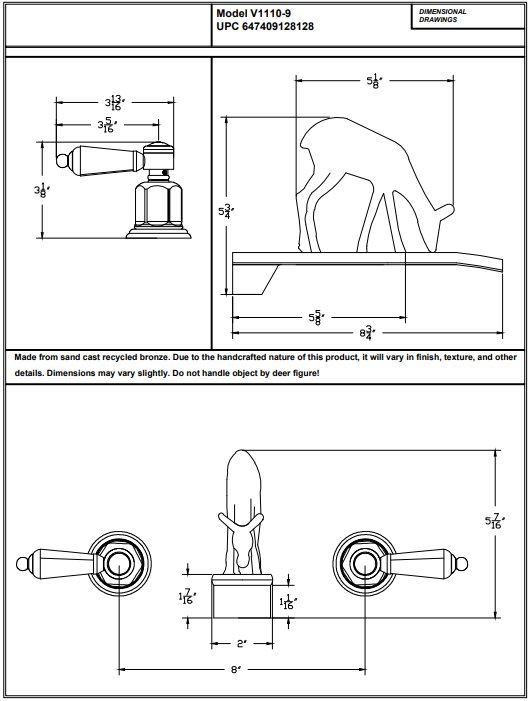 Model V1110-9
UPC 647409128128

DIMENSIONAL DRAWINGS

$3\frac{13}{16}''$
$3\frac{5}{16}''$
$3\frac{1}{8}''$

$5\frac{1}{8}''$
$5\frac{3}{4}''$
$5\frac{5}{8}''$
$8\frac{3}{4}''$

Made from sand cast recycled bronze. Due to the handcrafted nature of this product, it will vary in finish, texture, and other details. Dimensions may vary slightly. Do not handle object by deer figure!

$5\frac{7}{16}''$
$1\frac{7}{16}''$
$1\frac{1}{16}''$
$2''$
$8''$